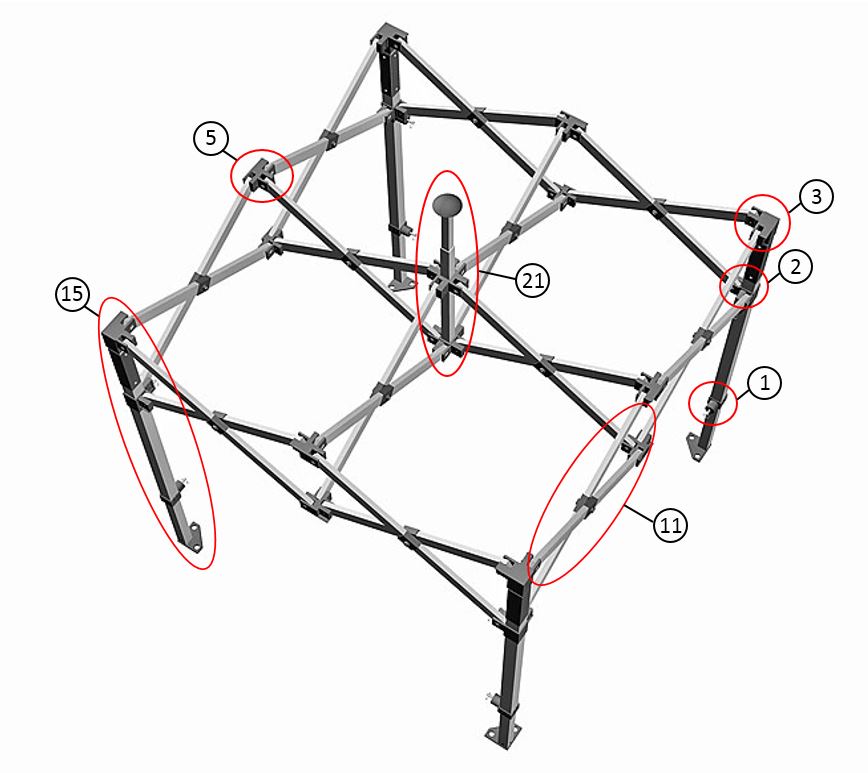 5
3
2
21
15
1
11